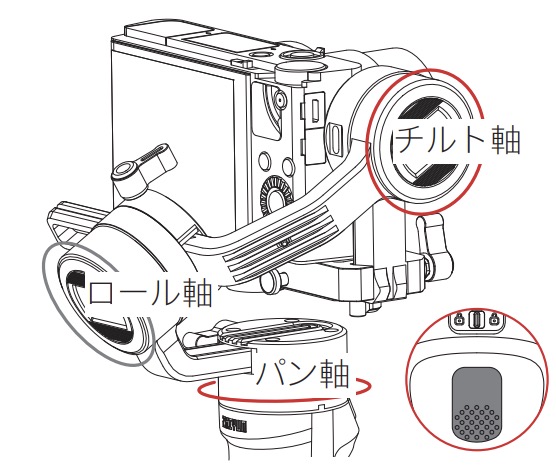 チルト軸

ロール軸

パン軸

ZHIYUN