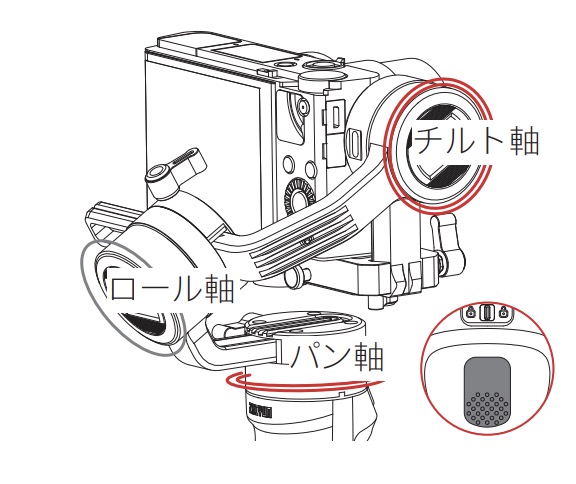 チルト軸

ロール軸

パン軸

ZHIYUN