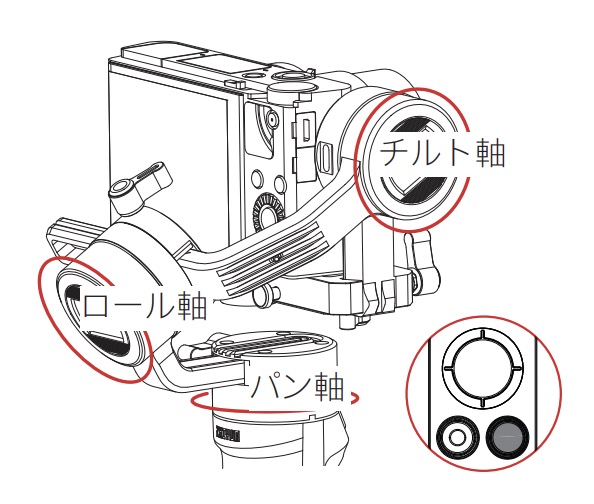 チルト軸

ロール軸

パン軸